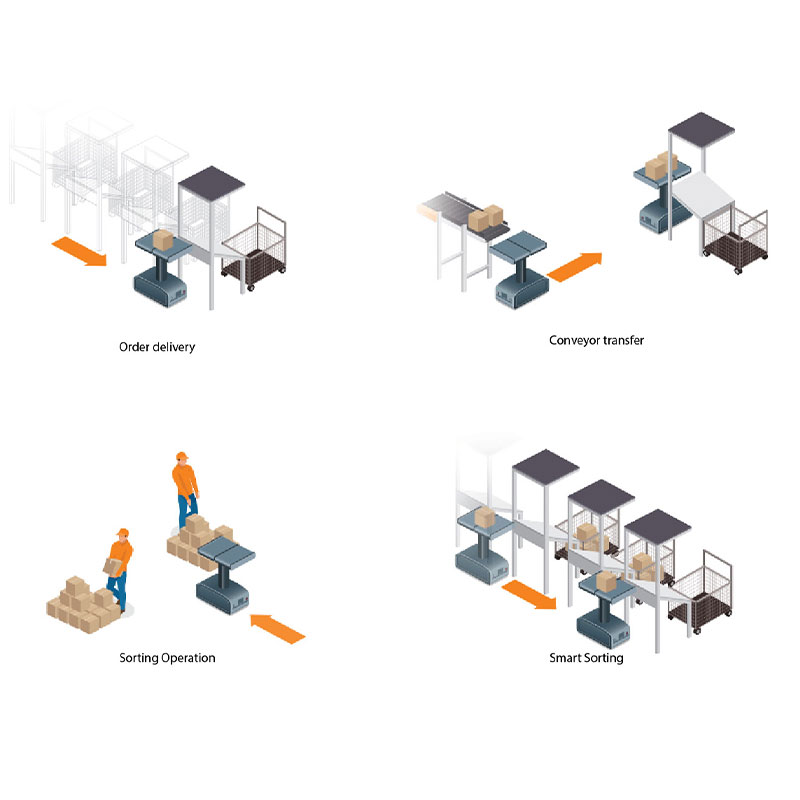 Order delivery

Conveyor transfer

Sorting Operation

Smart Sorting